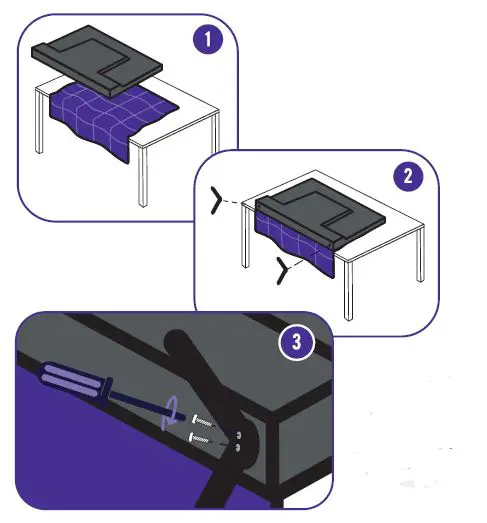 1

2

3