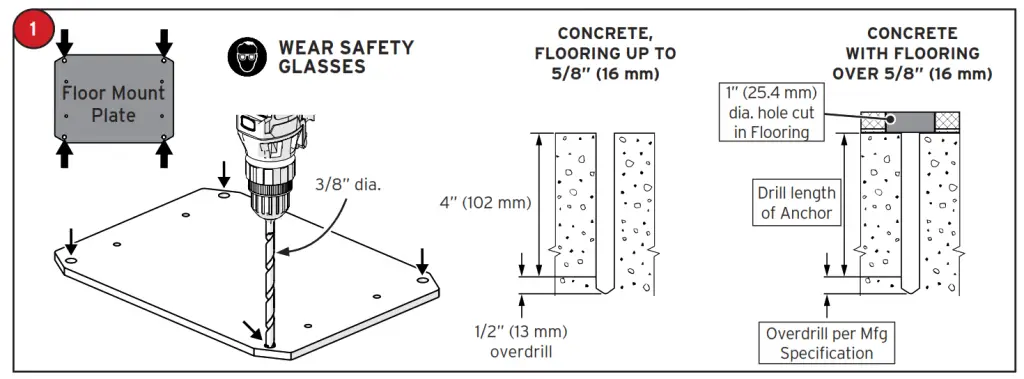 1

Floor Mount Plate

WEAR SAFETY GLASSES

3/8" dia.

CONCRETE, FLOORING UP TO 5/8" (16 mm)

4" (102 mm)

1/2" (13 mm) overdrill

CONCRETE WITH FLOORING OVER 5/8" (16 mm)

1" (25.4 mm) dia. hole cut in Flooring

Drill length of Anchor

Overdrill per Mfg Specification