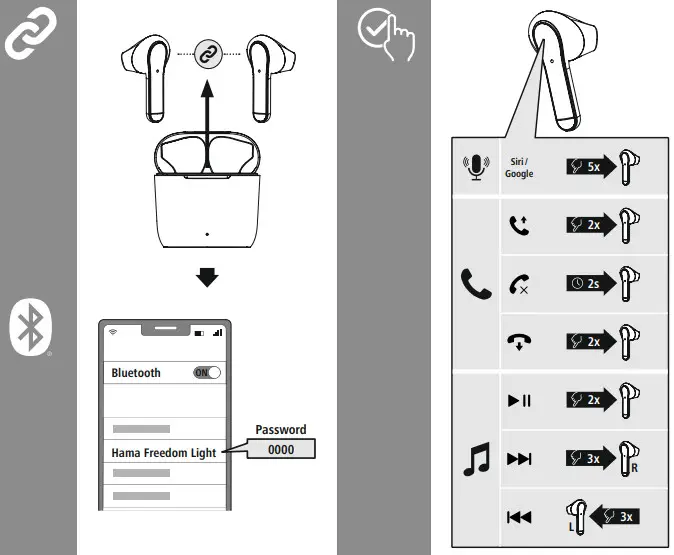 Bluetooth ON

Hama Freedom Light

Password
0000

Siri / Google
5x

2x

2s

2x

2x

3x
R

L
3x