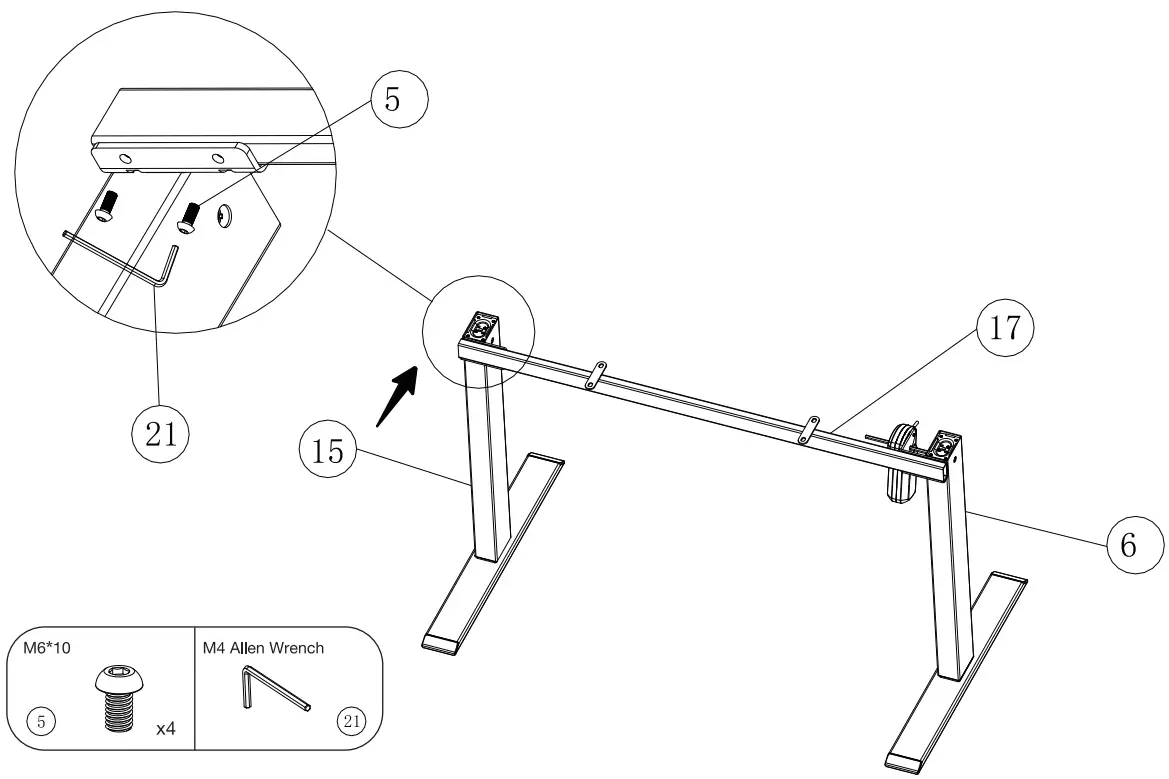 5

21

17

15

6

M6*10

5

x4

M4 Allen Wrench

21