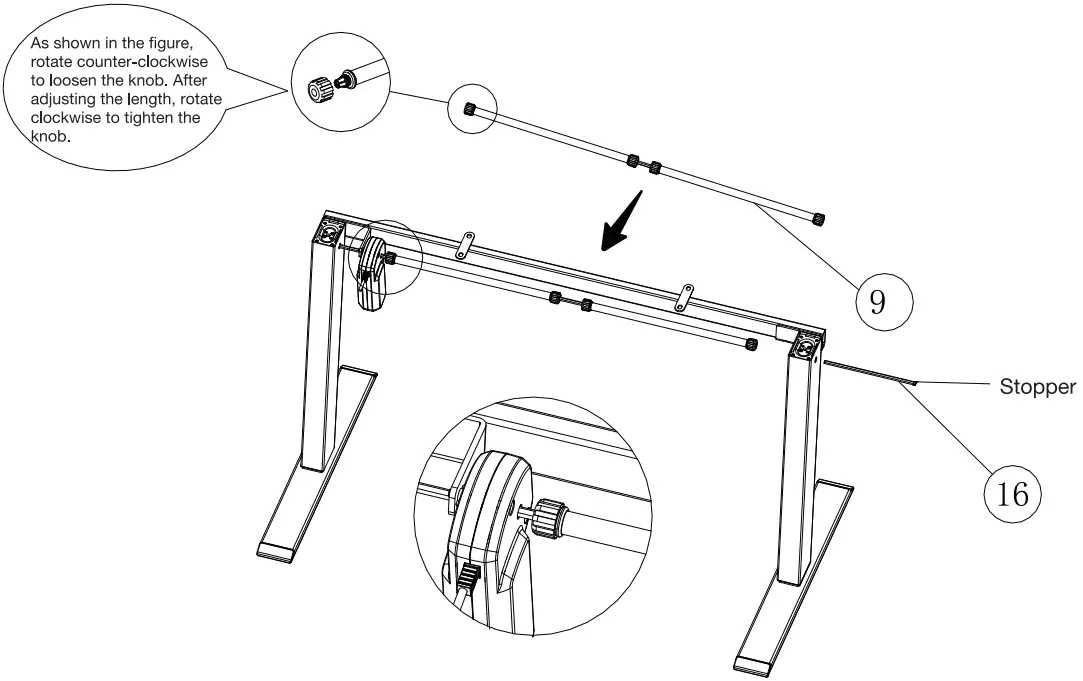 As shown in the figure, rotate counter-clockwise to loosen the knob. After adjusting the length, rotate clockwise to tighten the knob.

9

Stopper

16