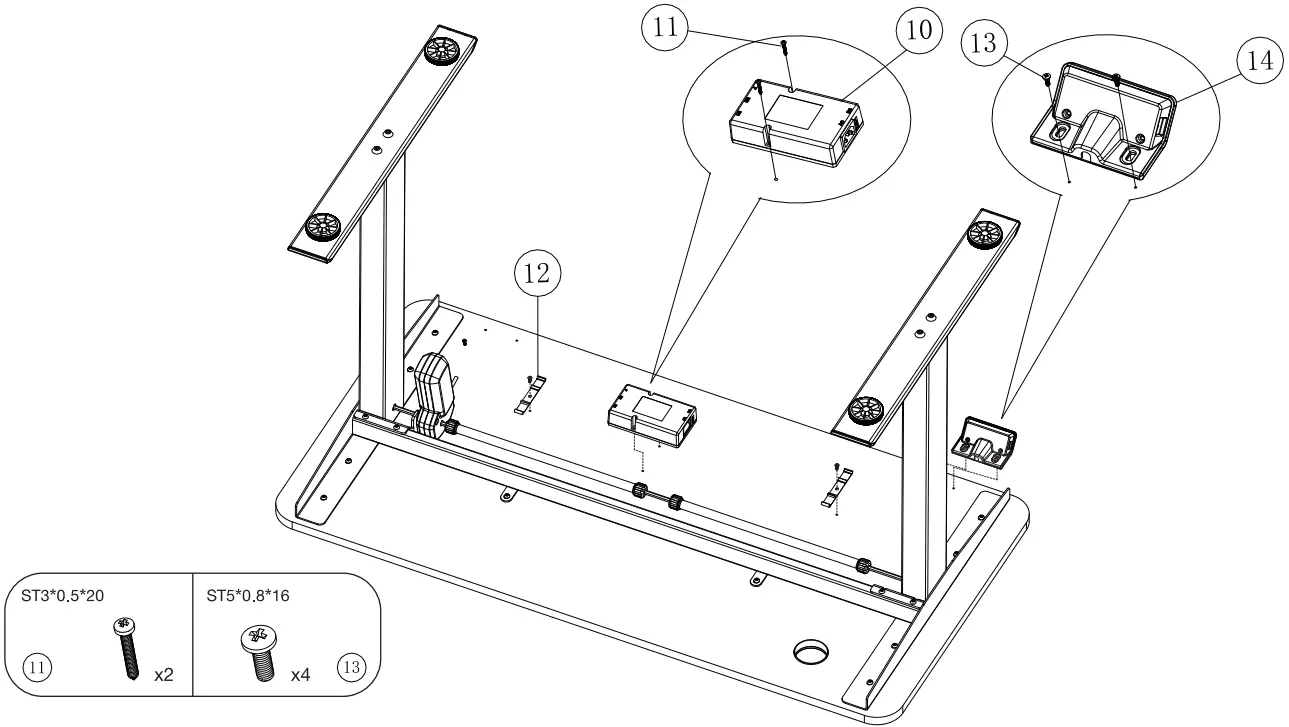 11
10
13
14
12

ST3*0.5*20
11
x2

ST5*0.8*16
x4
13