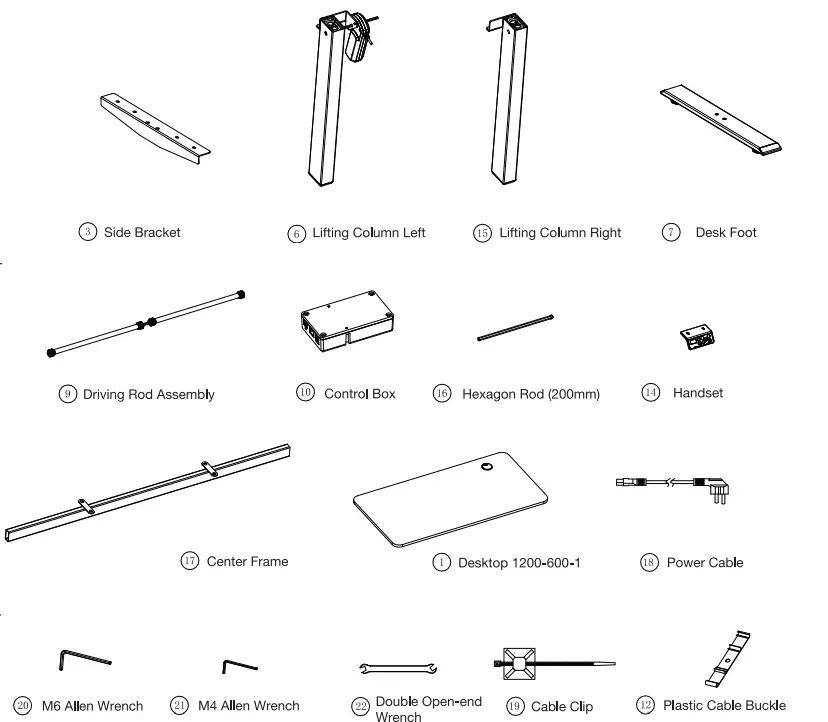 ③ Side Bracket
⑥ Lifting Column Left
⑮ Lifting Column Right
⑦ Desk Foot

⑨ Driving Rod Assembly
⑩ Control Box
⑯ Hexagon Rod (200mm)
⑭ Handset

⑰ Center Frame
① Desktop 1200-600-1
⑱ Power Cable

⑳ M6 Allen Wrench
㉑ M4 Allen Wrench
㉒ Double Open-end Wrench
⑲ Cable Clip
⑫ Plastic Cable Buckle