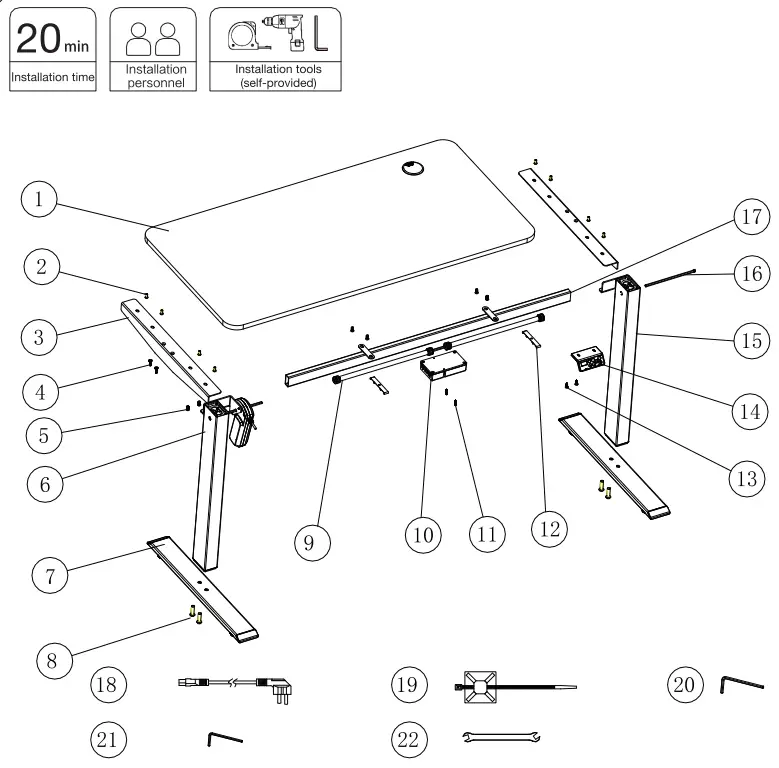 20 min
Installation time

Installation personnel

Installation tools (self-provided)

1
2
3
4
5
6
7
8
9
10
11
12
13
14
15
16
17
18
19
20
21
22