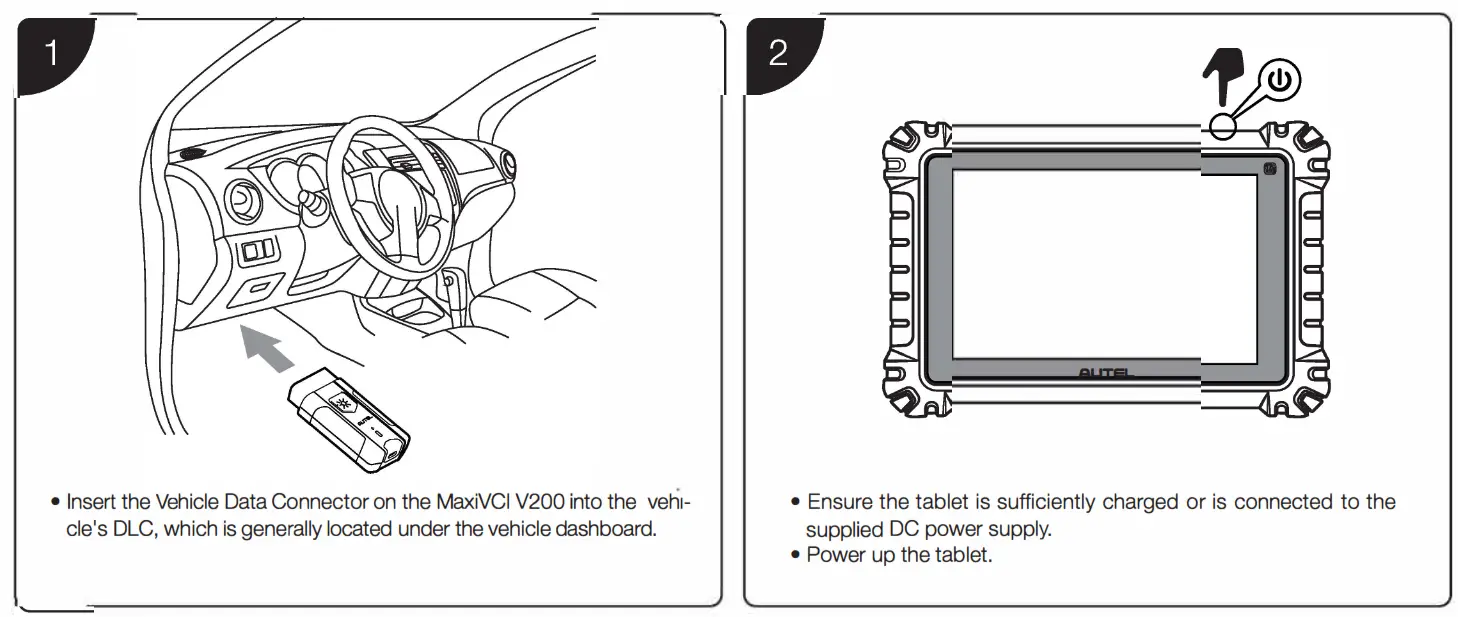 1

• Insert the Vehicle Data Connector on the MaxiVCI V200 into the vehicle's DLC, which is generally located under the vehicle dashboard.

2

AUTEL

• Ensure the tablet is sufficiently charged or is connected to the supplied DC power supply.
• Power up the tablet.