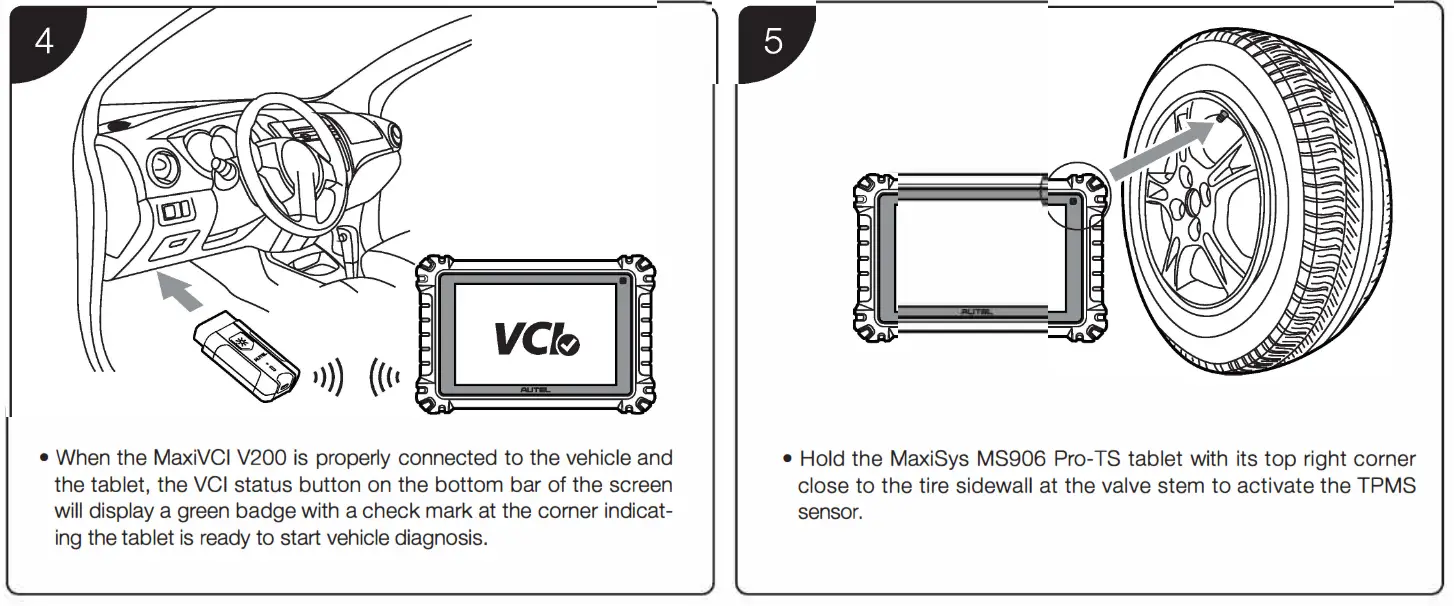 4

VCI

AUTEL

• When the MaxiVCI V200 is properly connected to the vehicle and the tablet, the VCI status button on the bottom bar of the screen will display a green badge with a check mark at the corner indicating the tablet is ready to start vehicle diagnosis.

5

AUTEL

• Hold the MaxiSys MS906 Pro-TS tablet with its top right corner close to the tire sidewall at the valve stem to activate the TPMS sensor.