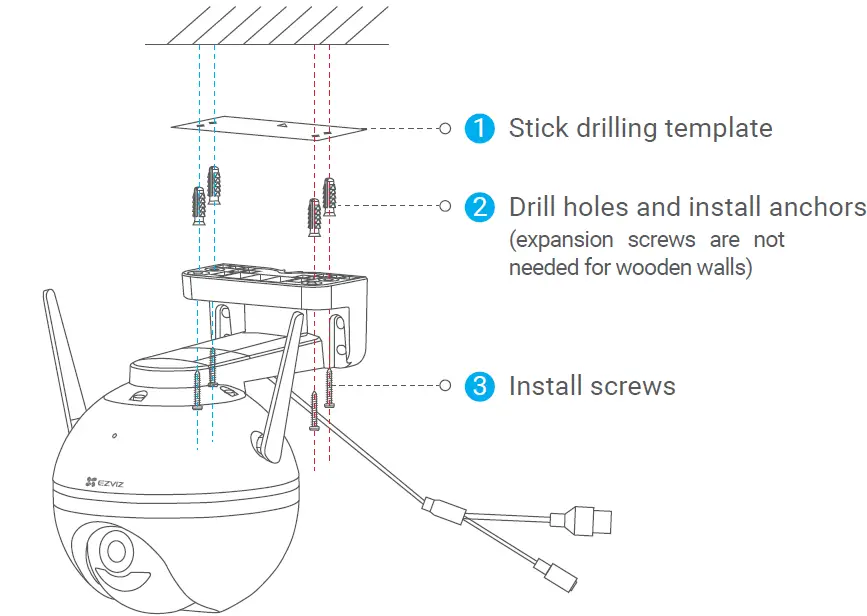 1 Stick drilling template

2 Drill holes and install anchors (expansion screws are not needed for wooden walls)

3 Install screws

EZVIZ