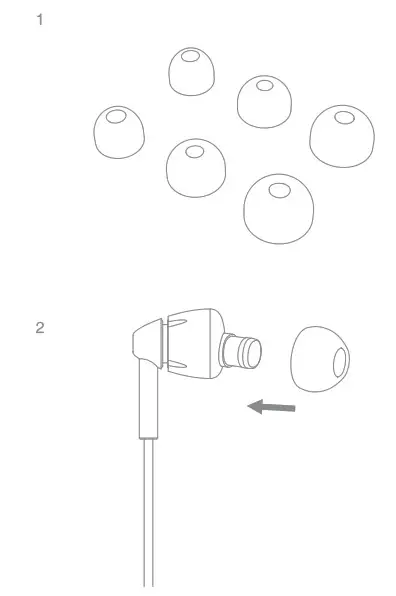 1

2