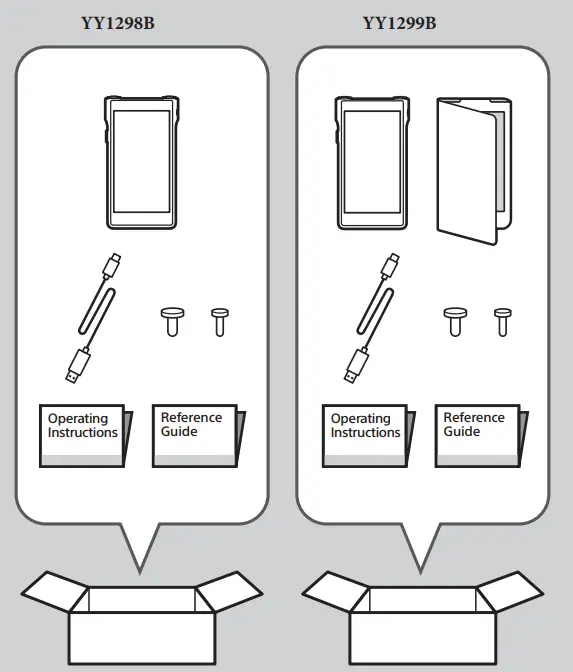 YY1298B

Operating Instructions

Reference Guide

YY1299B

Operating Instructions

Reference Guide