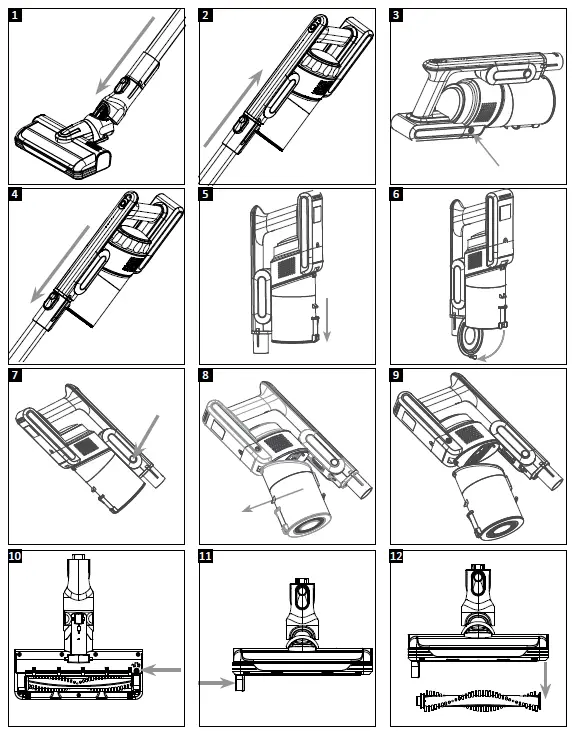 1

2

3

4

5

6

7

8

9

10

11

12