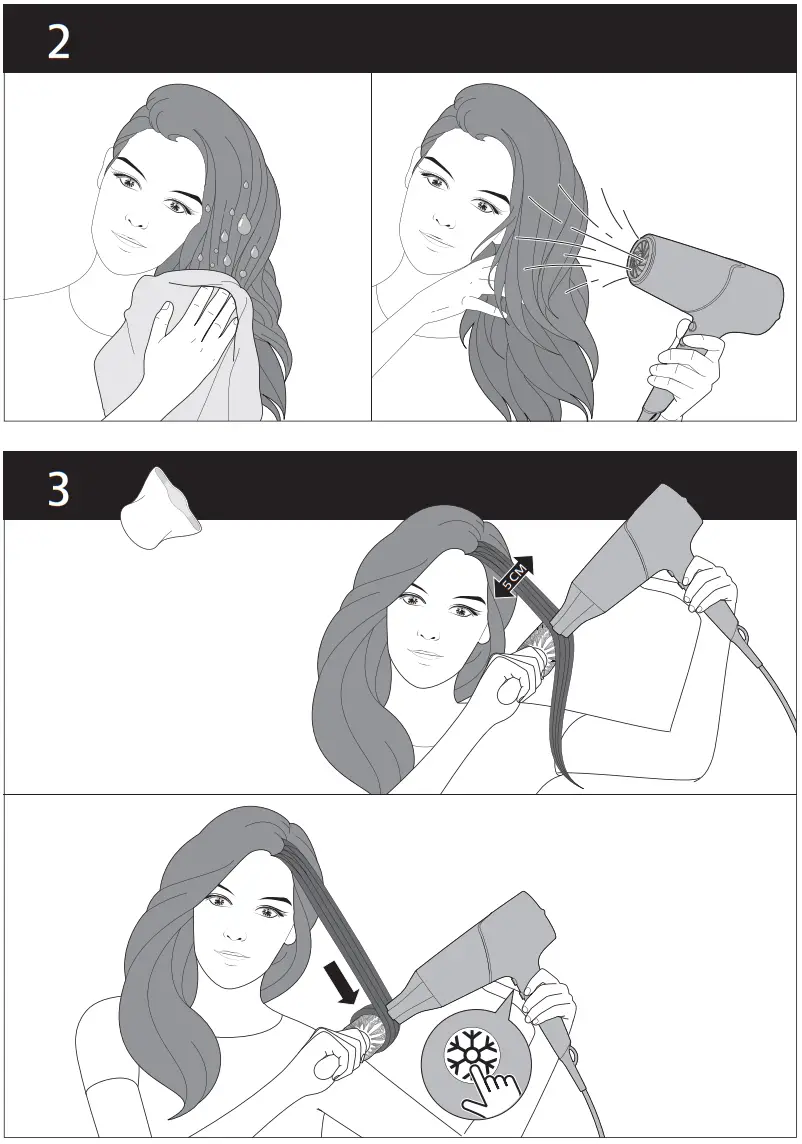 2

3

5 CM