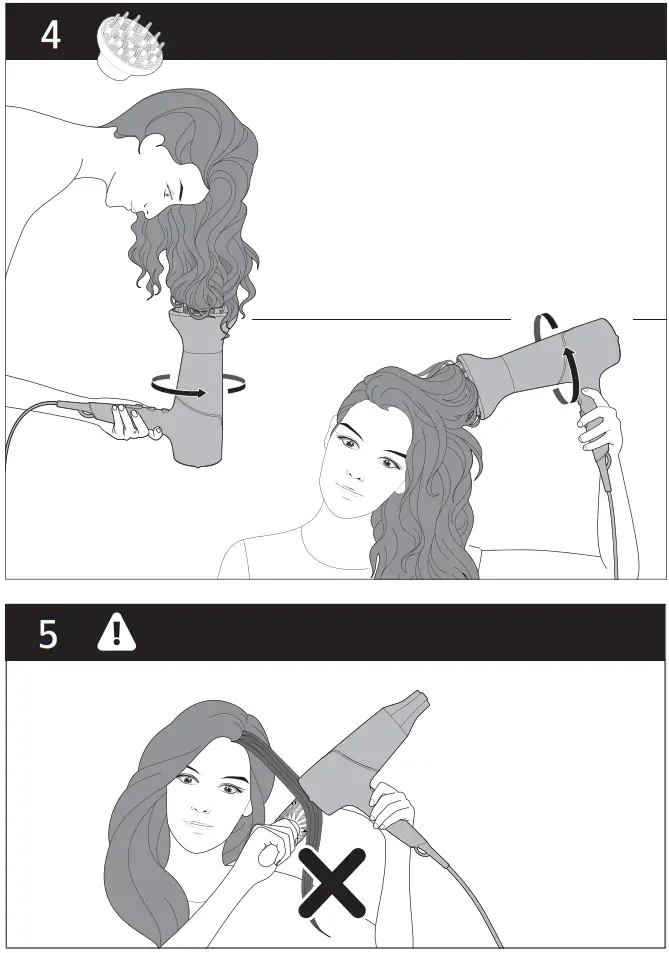 4

5