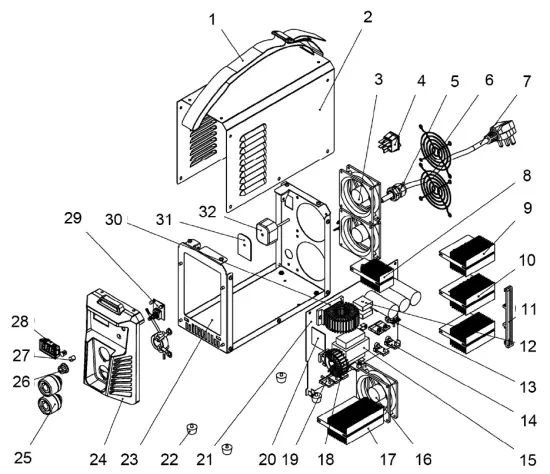 1
2
3
4
5
6
7
8
9
10
11
12
13
14
15
16
17
18
19
20
21
22
23
24
25
26
27
28
29
30
31
32