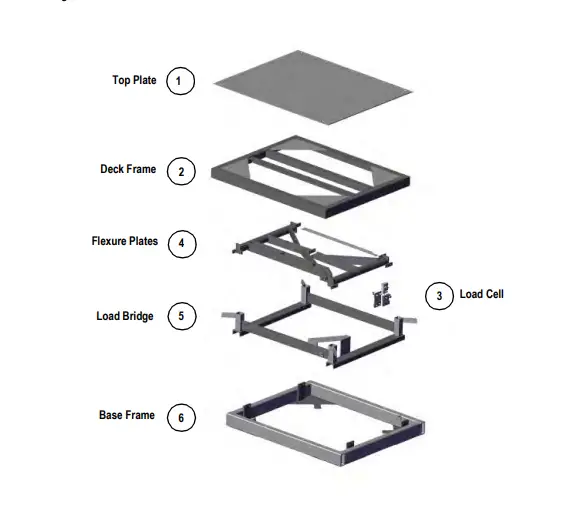 Top Plate 1

Deck Frame 2

Flexure Plates 4

3 Load Cell

Load Bridge 5

Base Frame 6