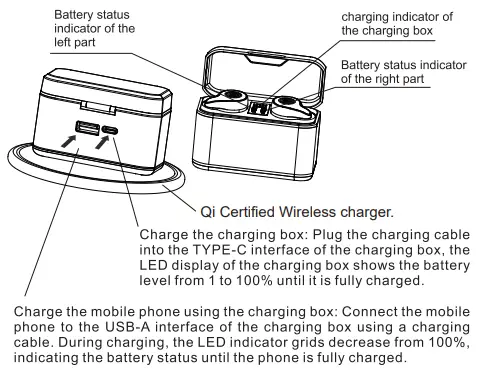 Battery status indicator of the left part

charging indicator of the charging box

Battery status indicator of the right part

Qi Certified Wireless charger.

Charge the charging box: Plug the charging cable into the TYPE-C interface of the charging box, the LED display of the charging box shows the battery level from 1 to 100% until it is fully charged.

Charge the mobile phone using the charging box: Connect the mobile phone to the USB-A interface of the charging box using a charging cable. During charging, the LED indicator grids decrease from 100%, indicating the battery status until the phone is fully charged.