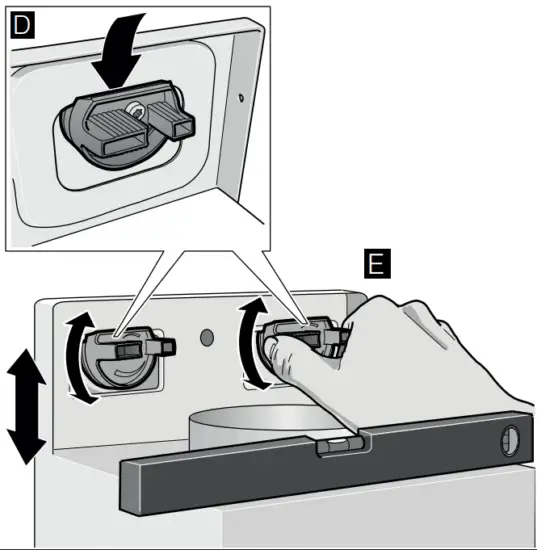 D

E