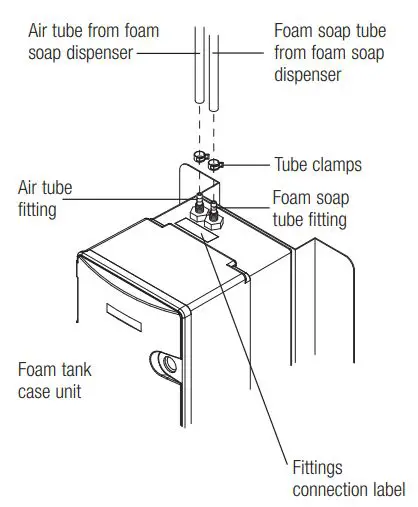 Air tube from foam soap dispenser

Foam soap tube from foam soap dispenser

Tube clamps

Air tube fitting

Foam soap tube fitting

Foam tank case unit

Fittings connection label