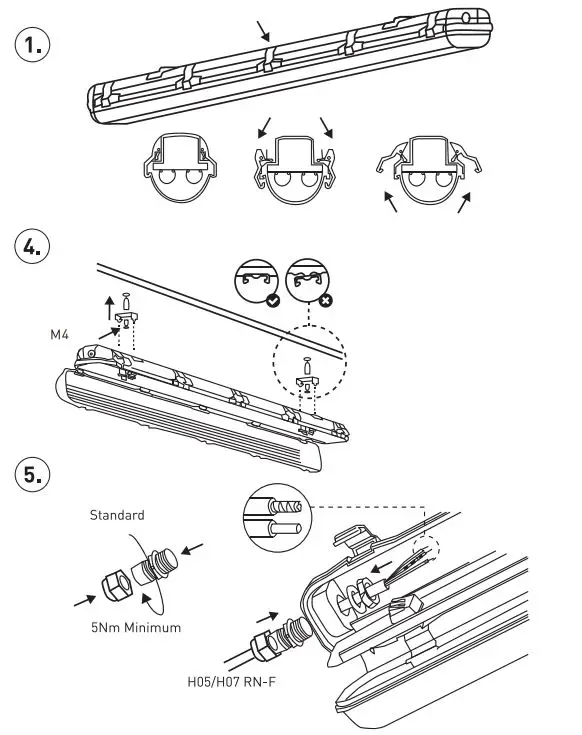 1.

4.

M4

5.

Standard

5Nm Minimum

H05/H07 RN-F