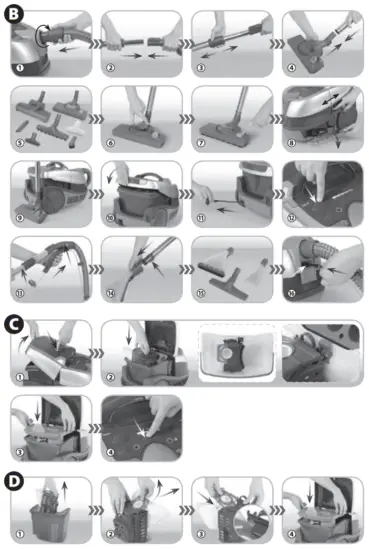 B
1
2
3
4
5
6
7
8
9
10
11
12
13
14
15
16
C
1
2
3
4
D
1
2
3
4