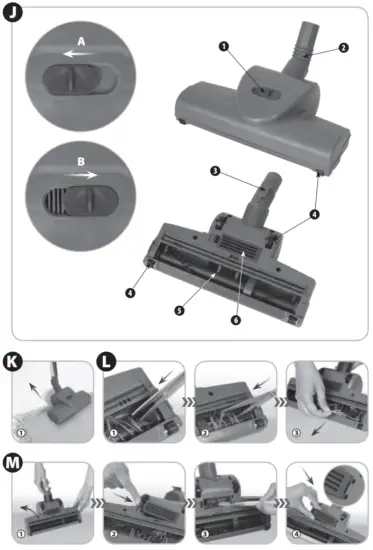 J

A

B

1

2

3

4

4

5

6

K

①

L

①

②

③

M

①

②

③

④