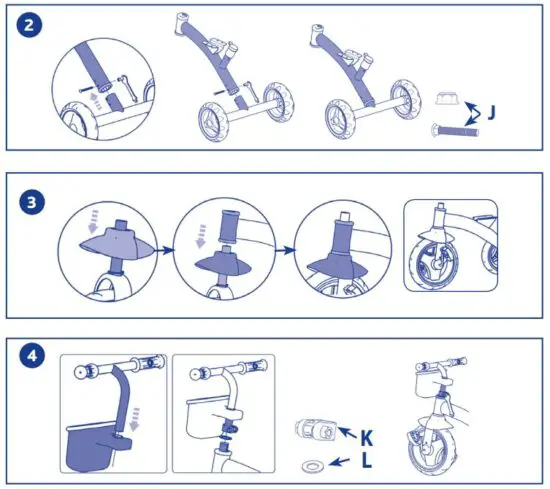 2

J

3

4

K

L