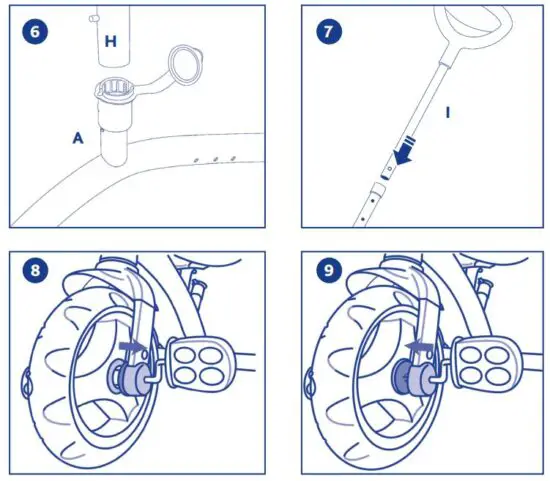 6
H
A

7
I

8

9