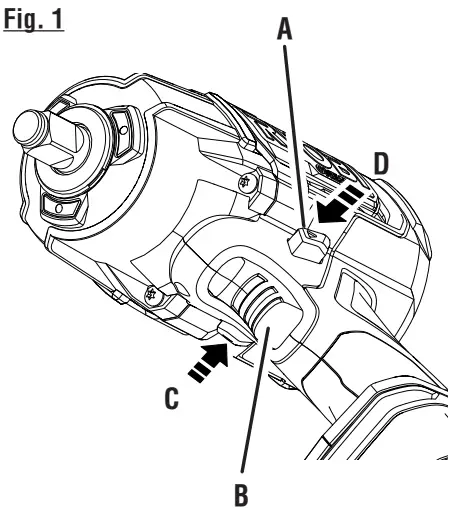 Fig. 1

A

D

C

B