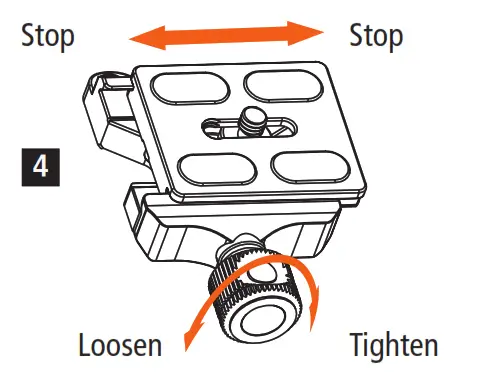 Stop

Stop

4

Loosen

Tighten