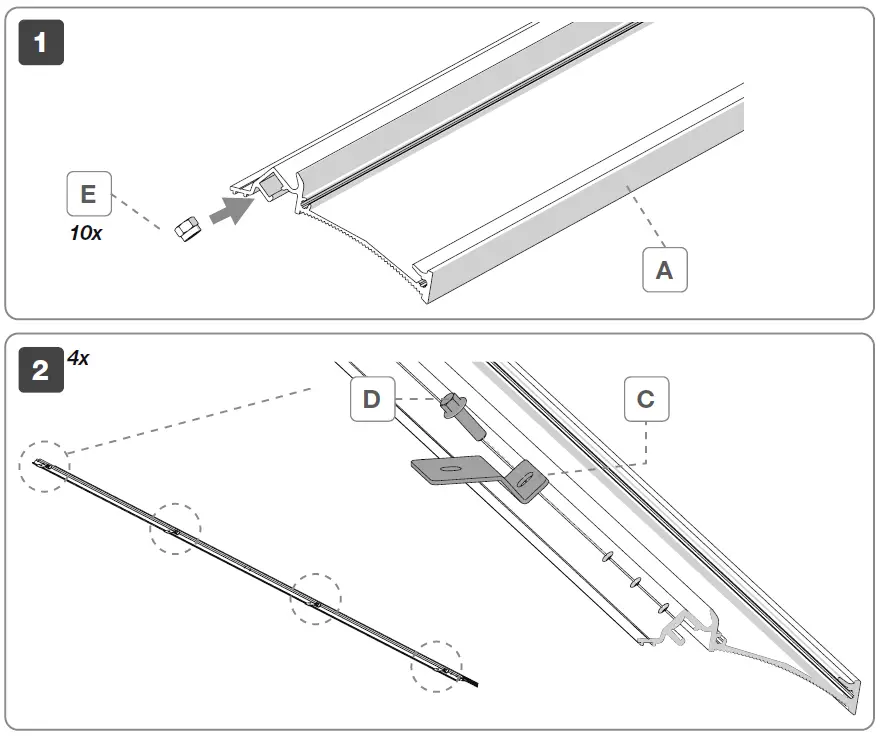 1

E
10x

A

2 4x

D

C