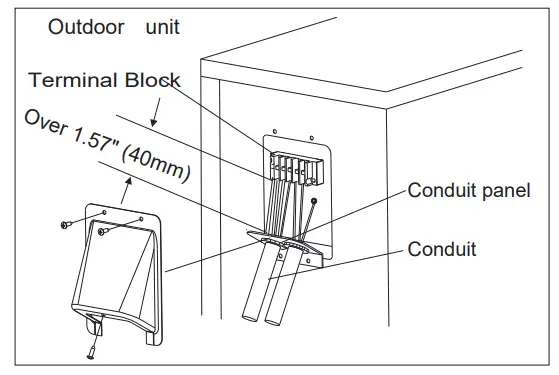 Outdoor unit

Terminal Block

Over 1.57" (40mm)

Conduit panel

Conduit