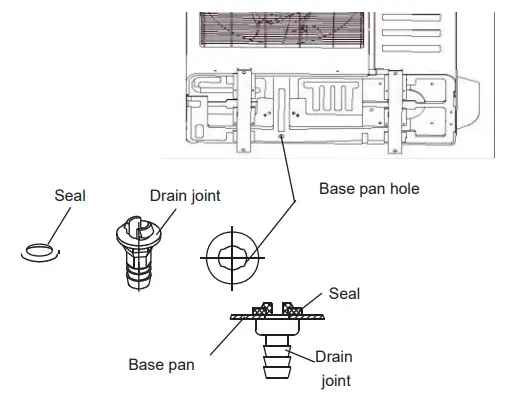 Seal

Drain joint

Base pan hole

Seal

Base pan

Drain joint