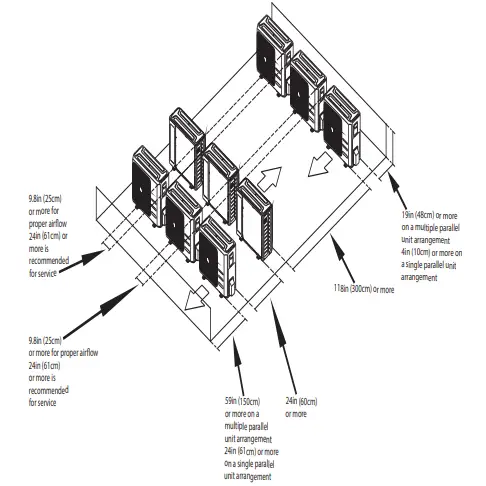 9.8in (25cm) or more for proper airflow 24in (61cm) or more is recommended for service

9.8in (25cm) or more for proper airflow 24in (61cm) or more is recommended for service

59in (150cm) or more on a multiple parallel unit arrangement 24in (61cm) or more on a single parallel unit arrangement

24in (60cm) or more

118in (300cm) or more

19in (48cm) or more on a multiple parallel unit arrangement 4in (10cm) or more on a single parallel unit arrangement