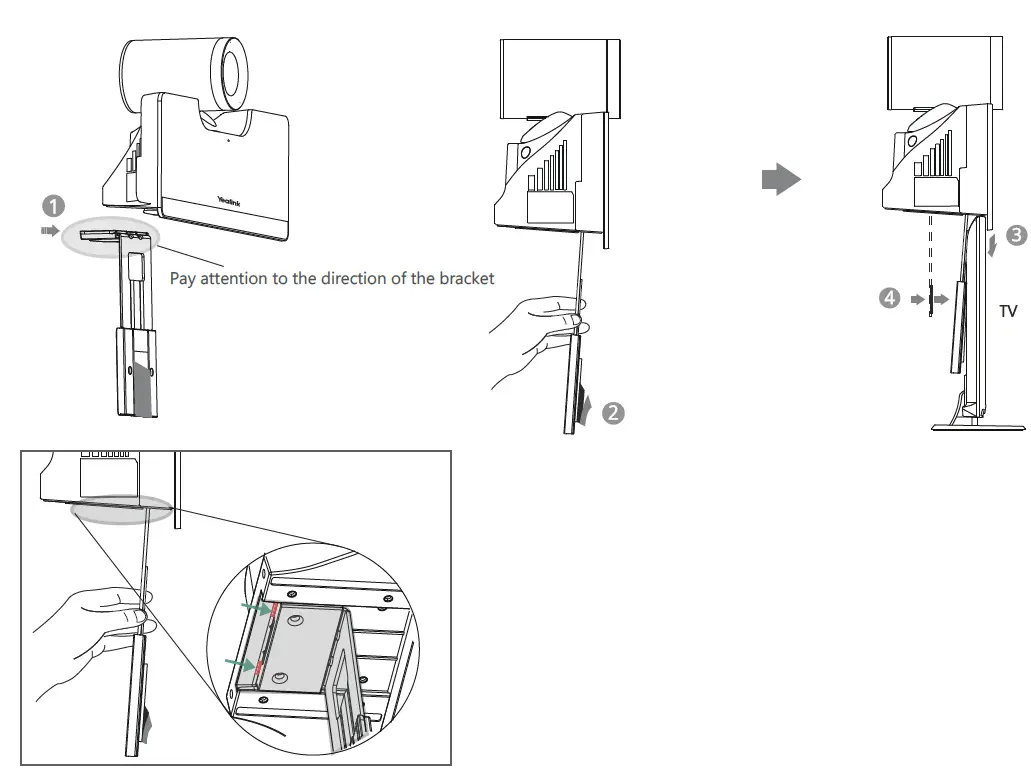 Yealink

1

Pay attention to the direction of the bracket

2

3

4

TV