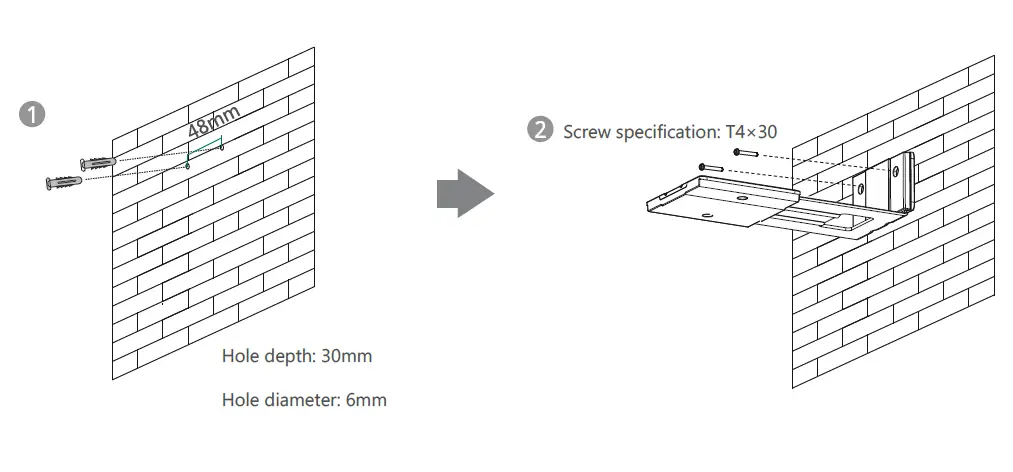 1

48mm

Hole depth: 30mm

Hole diameter: 6mm

2 Screw specification: T4×30