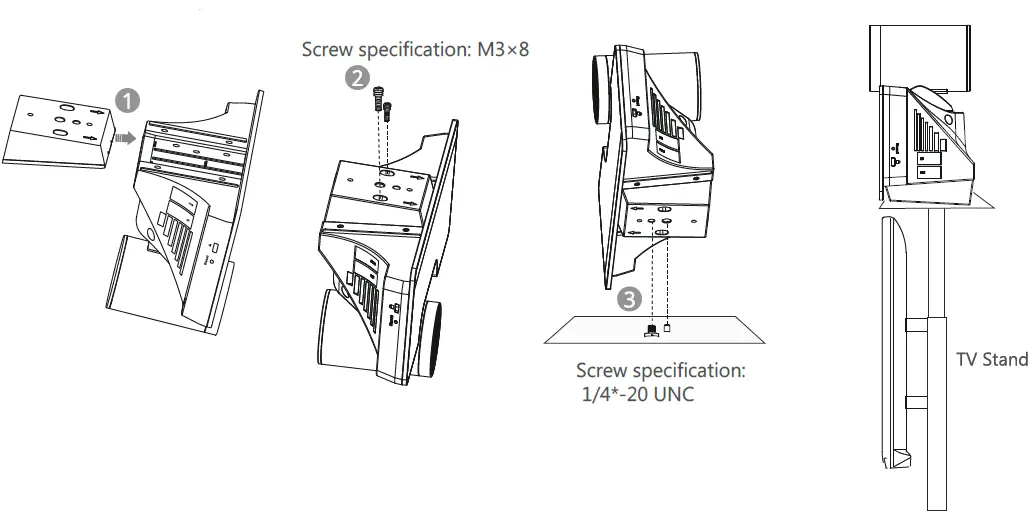 1

Screw specification: M3×8

2

3

Screw specification: 1/4*-20 UNC

TV Stand