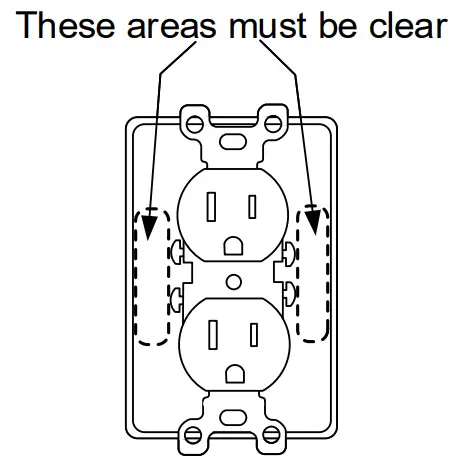 These areas must be clear