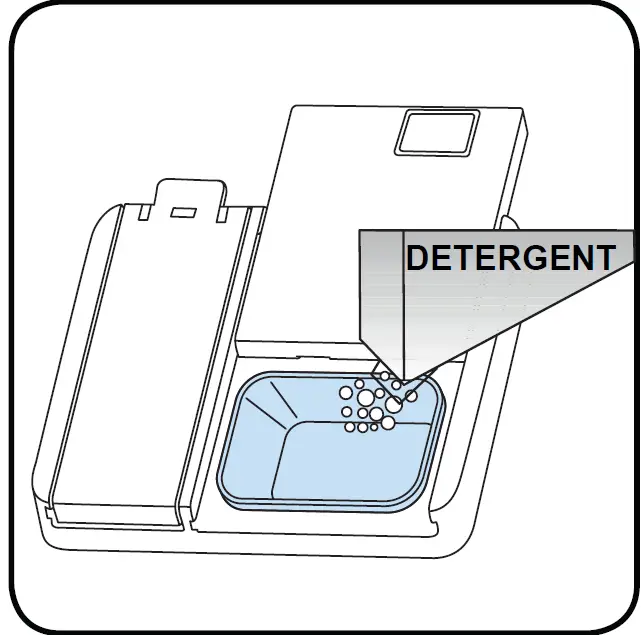 DETERGENT