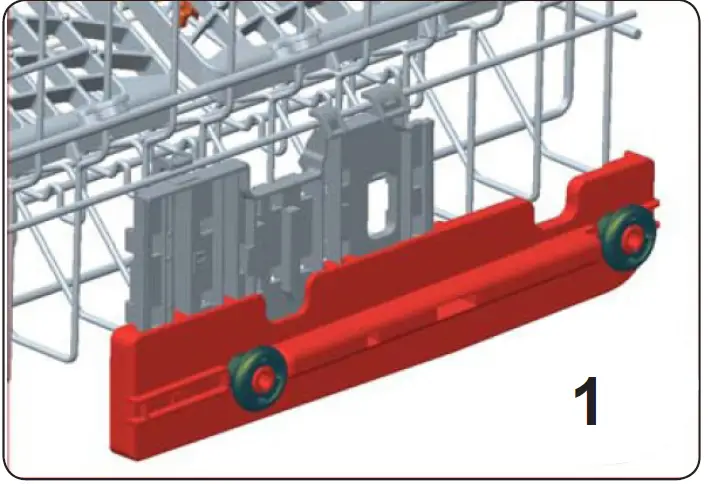 1