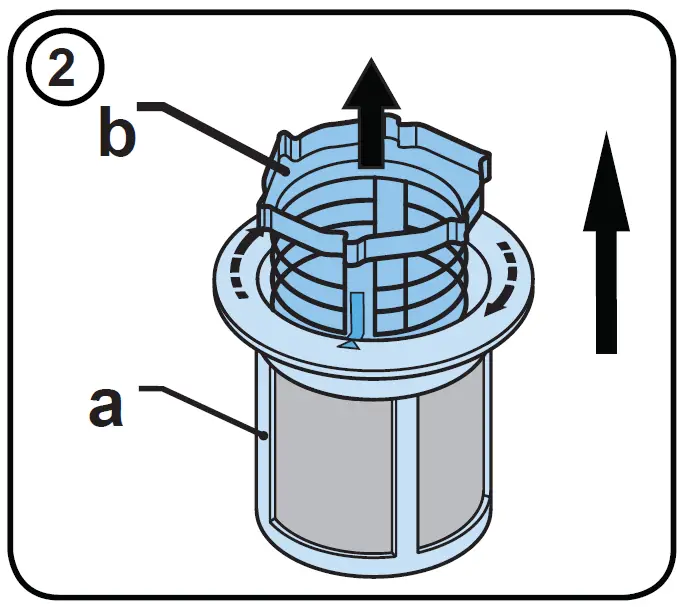 2
b
a