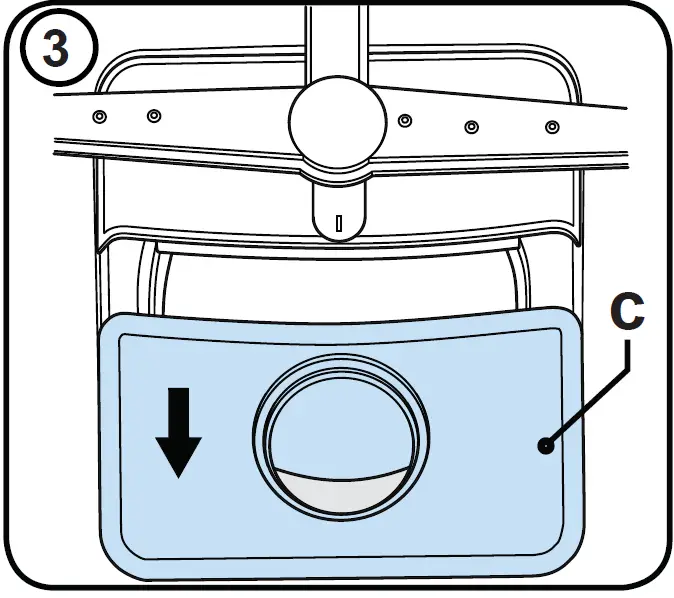 3

C