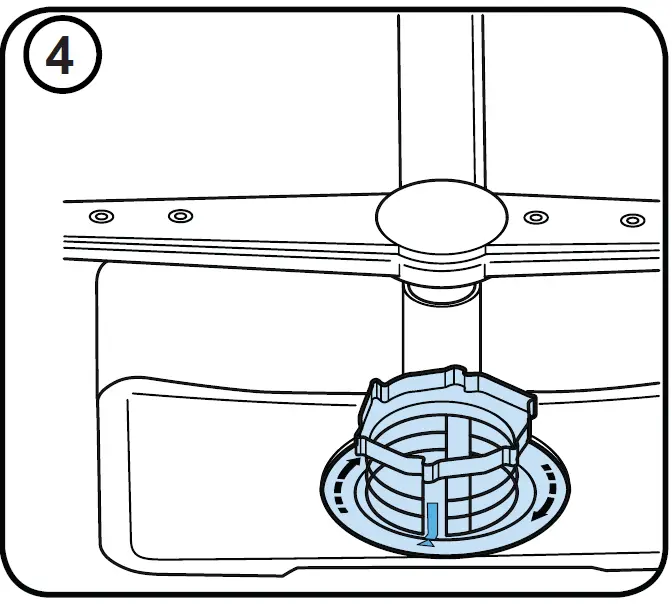 4