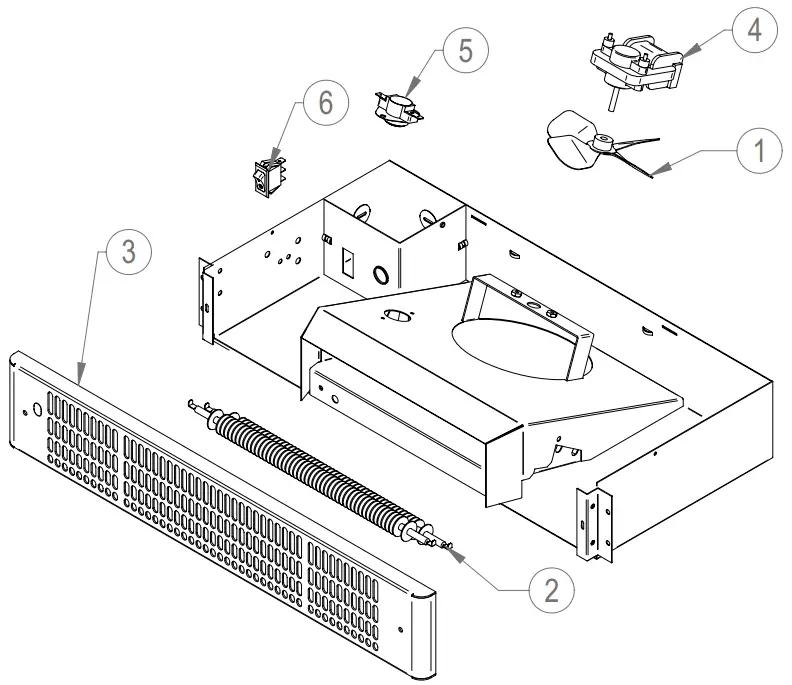 5
4
6
1
3
2