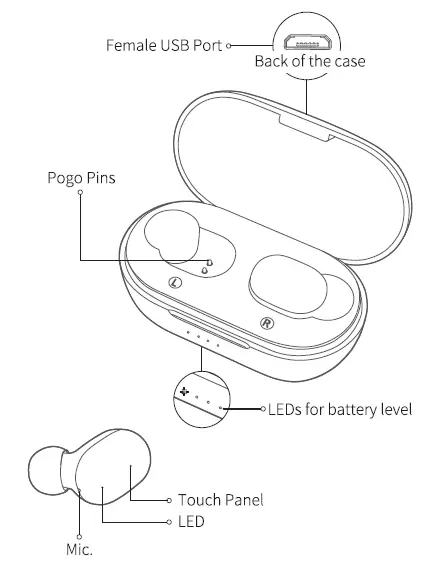 Female USB Port
Back of the case
Pogo Pins
L
R
LEDs for battery level
Touch Panel
LED
Mic.