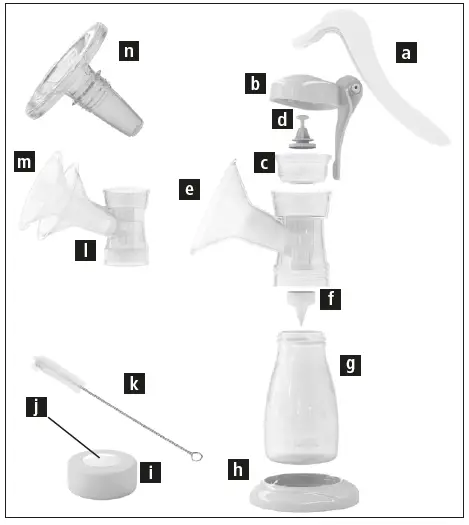 n
a
b
d
m
c
e
l
f
g
k
j
i
h