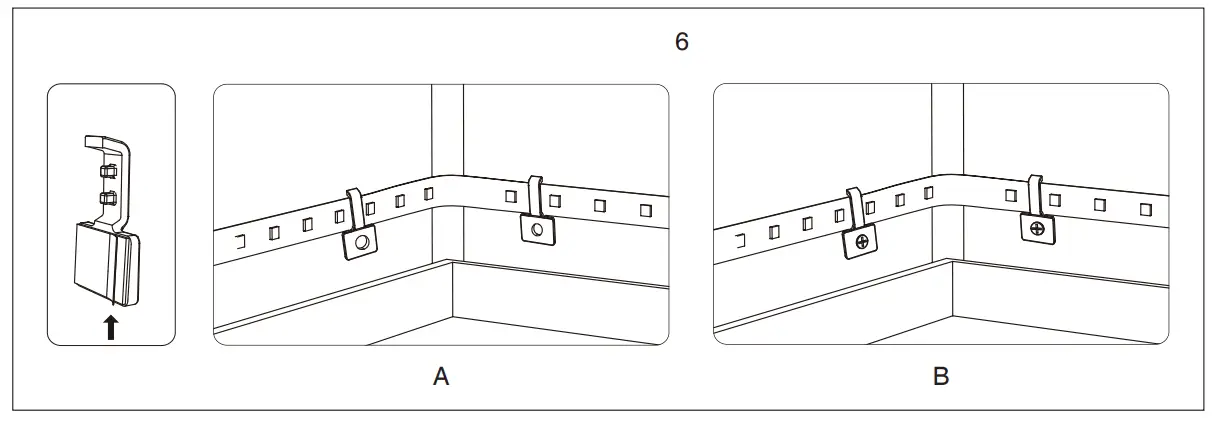 6

A

B