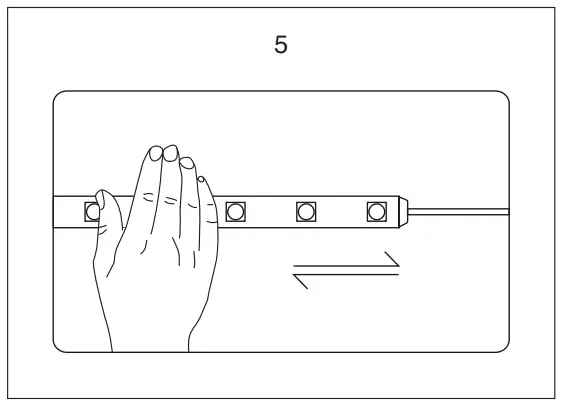 5