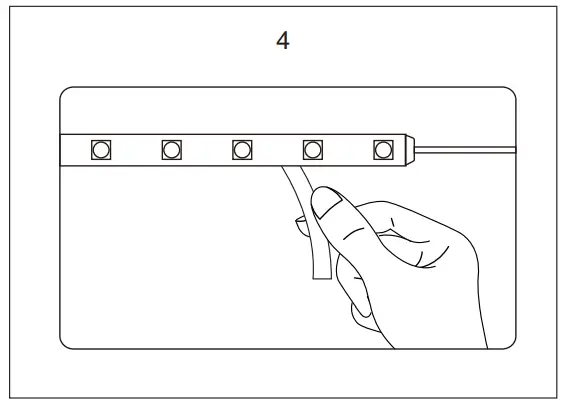 4