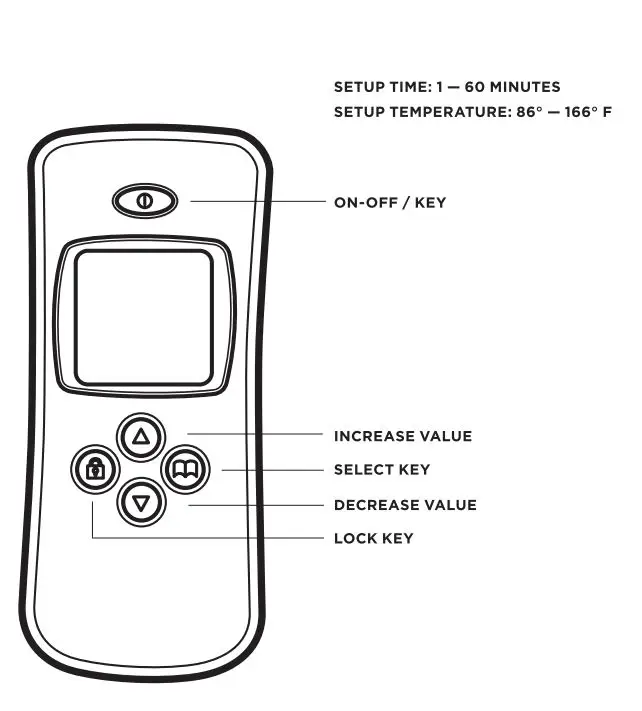 SETUP TIME: 1 — 60 MINUTES
SETUP TEMPERATURE: 86° — 166° F

ON-OFF / KEY

INCREASE VALUE
SELECT KEY
DECREASE VALUE
LOCK KEY