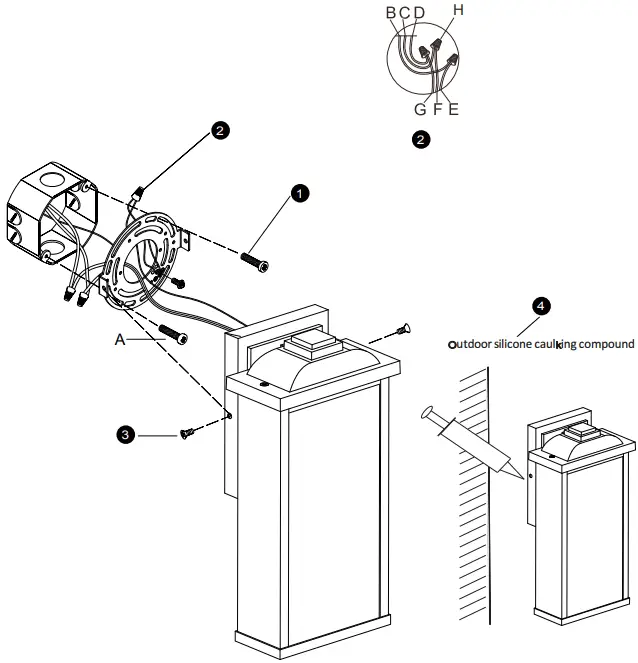 B C D H

G F E

2

2

1

A

3

4

Outdoor silicone caulking compound