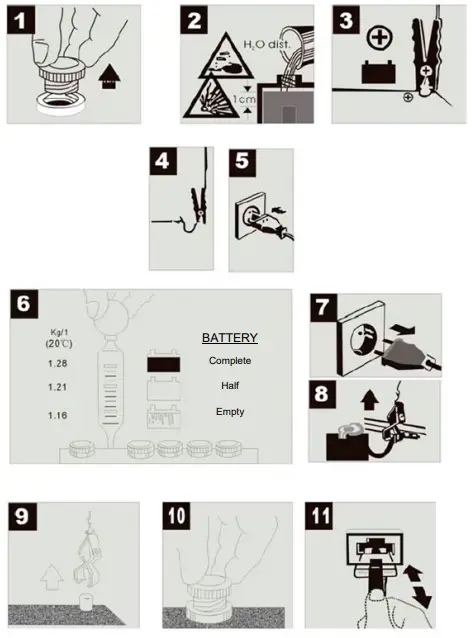 1

2

$H_2O$ dist.

1cm

3

4

5

6

Kg/1
(20℃)

1.28

1.21

1.16

BATTERY

Complete

Half

Empty

7

8

9

10

11